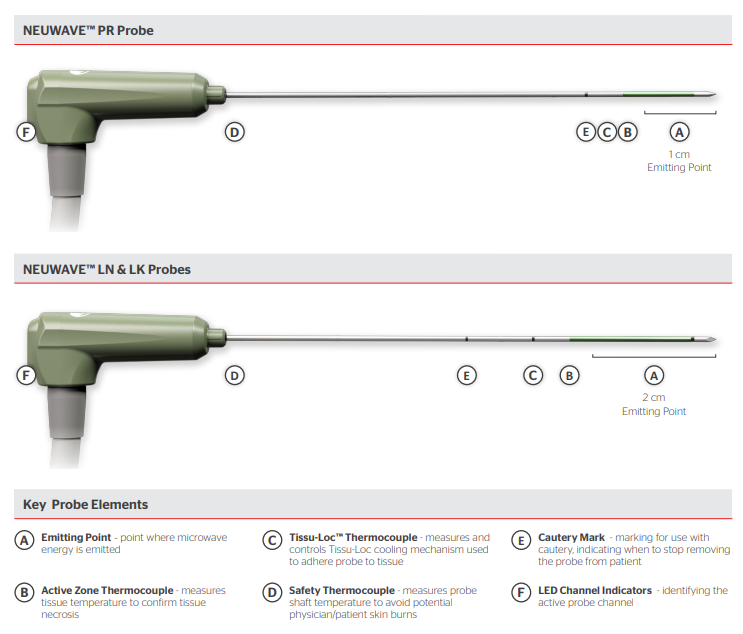 NEUWAVE™ PR Probe

F

D

E C B

A

1 cm
Emitting Point

NEUWAVE™ LN & LK Probes

F

D

E

C

B

A

2 cm
Emitting Point

Key Probe Elements

A Emitting Point - point where microwave energy is emitted

B Active Zone Thermocouple - measures tissue temperature to confirm tissue necrosis

C Tissu-Loc™ Thermocouple - measures and controls Tissu-Loc cooling mechanism used to adhere probe to tissue

D Safety Thermocouple - measures probe shaft temperature to avoid potential physician/patient skin burns

E Cautery Mark - marking for use with cautery, indicating when to stop removing the probe from patient

F LED Channel Indicators - identifying the active probe channel