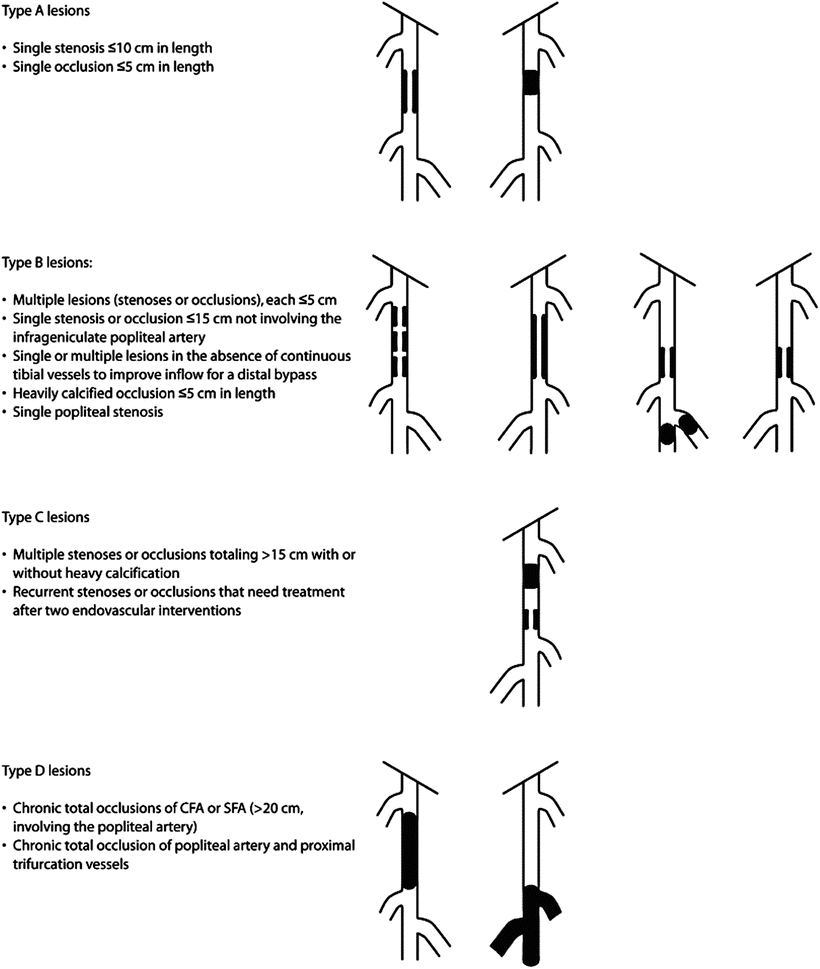 Type A lesions

• Single stenosis ≤10 cm in length
• Single occlusion ≤5 cm in length

Type B lesions:

• Multiple lesions (stenoses or occlusions), each ≤5 cm
• Single stenosis or occlusion ≤15 cm not involving the infrageniculate popliteal artery
• Single or multiple lesions in the absence of continuous tibial vessels to improve inflow for a distal bypass
• Heavily calcified occlusion ≤5 cm in length
• Single popliteal stenosis

Type C lesions

• Multiple stenoses or occlusions totaling >15 cm with or without heavy calcification
• Recurrent stenoses or occlusions that need treatment after two endovascular interventions

Type D lesions

• Chronic total occlusions of CFA or SFA (>20 cm, involving the popliteal artery)
• Chronic total occlusion of popliteal artery and proximal trifurcation vessels